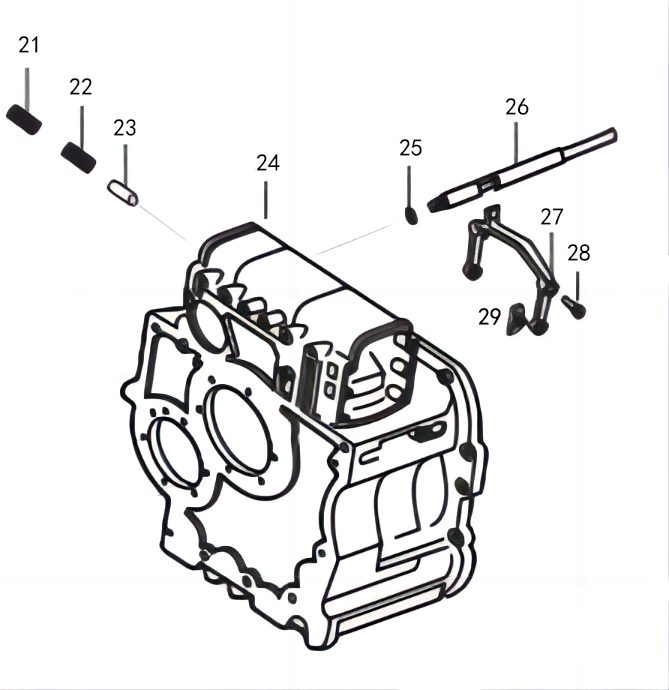 21
22
23
24
25
26
27
28
29